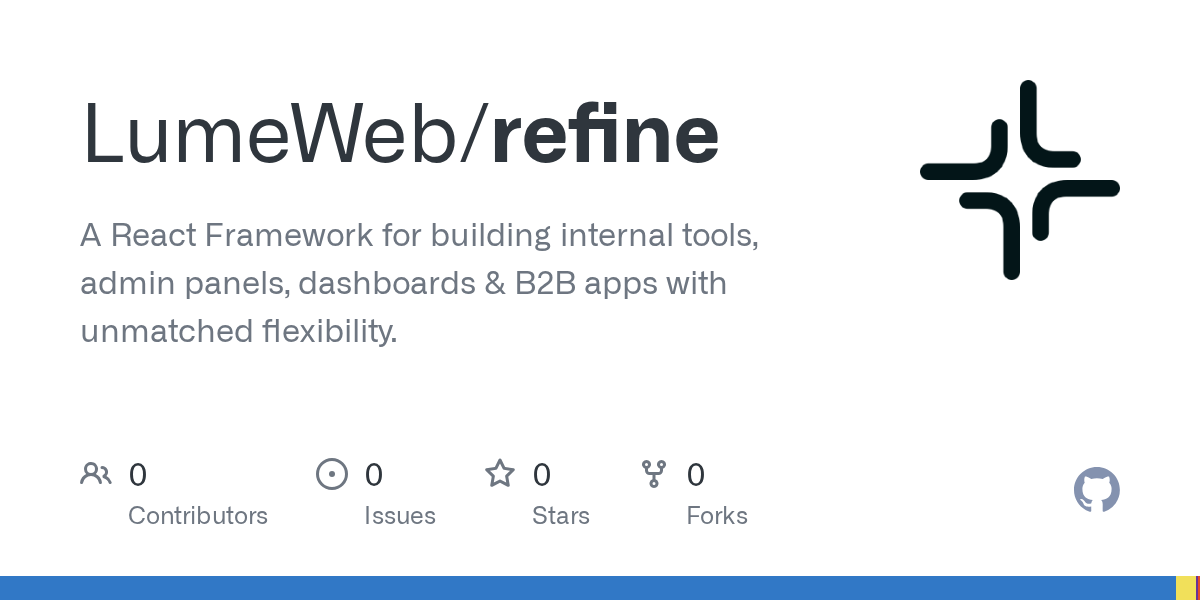 LumeWeb/refine

A React Framework for building internal tools, admin panels, dashboards & B2B apps with unmatched flexibility.

0
Contributors

0
Issues

0
Stars

0
Forks