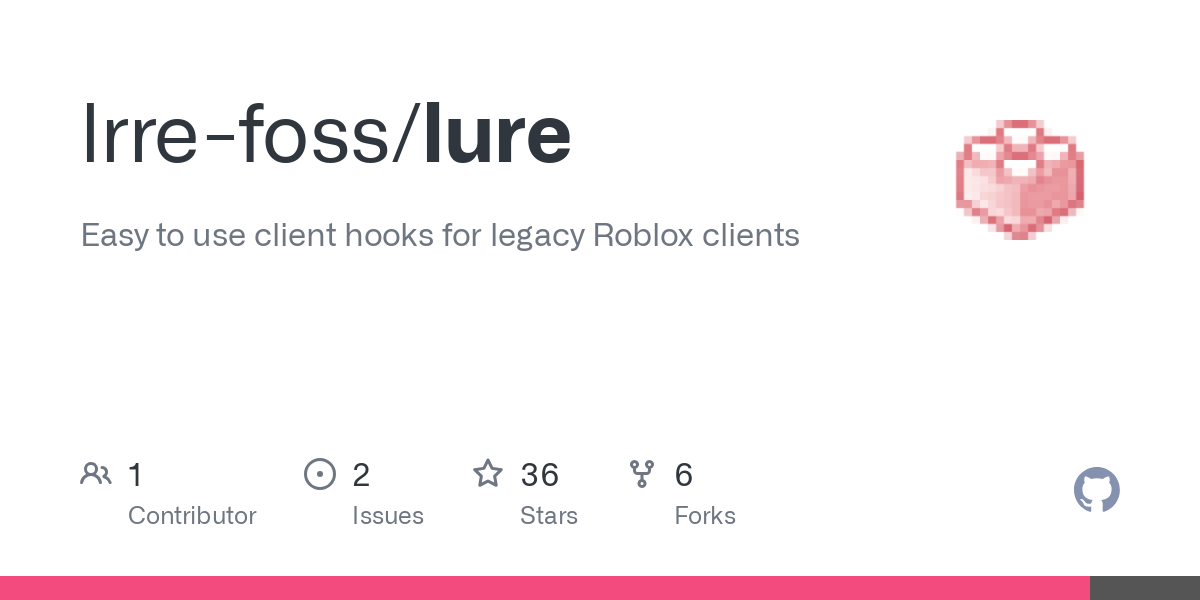 lrre-foss/lure

Easy to use client hooks for legacy Roblox clients

1
Contributor

2
Issues

36
Stars

6
Forks