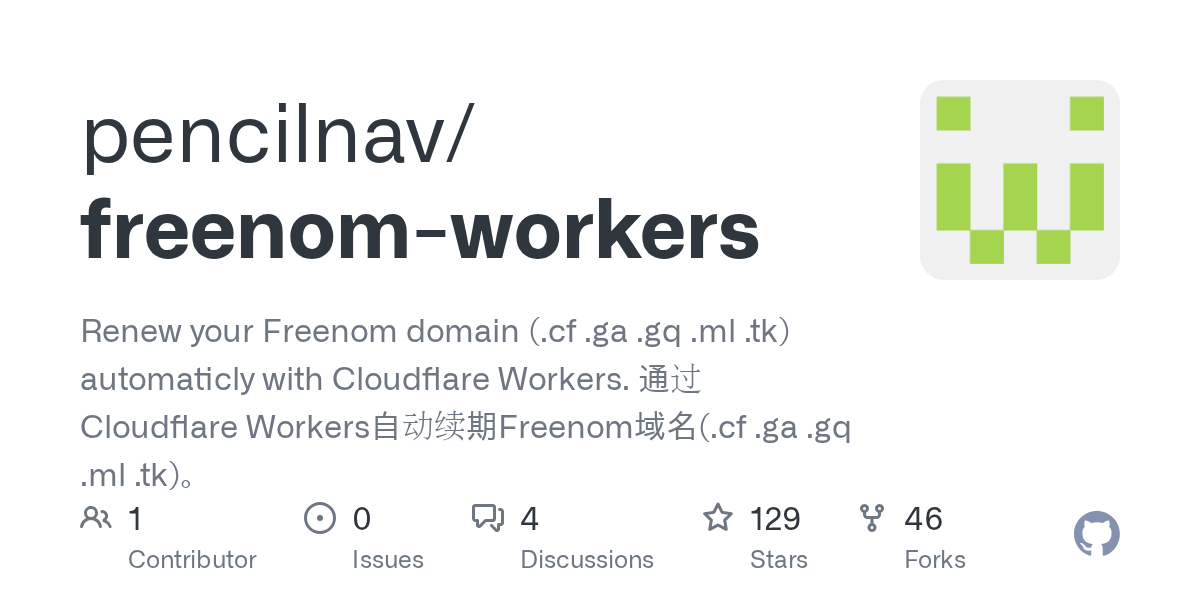 pencilnav/
freenom-workers

Renew your Freenom domain (.cf .ga .gq .ml .tk) automaticly with Cloudflare Workers. 通过Cloudflare Workers自动续期Freenom域名(.cf .ga .gq .ml .tk)。

1
Contributor

0
Issues

4
Discussions

129
Stars

46
Forks