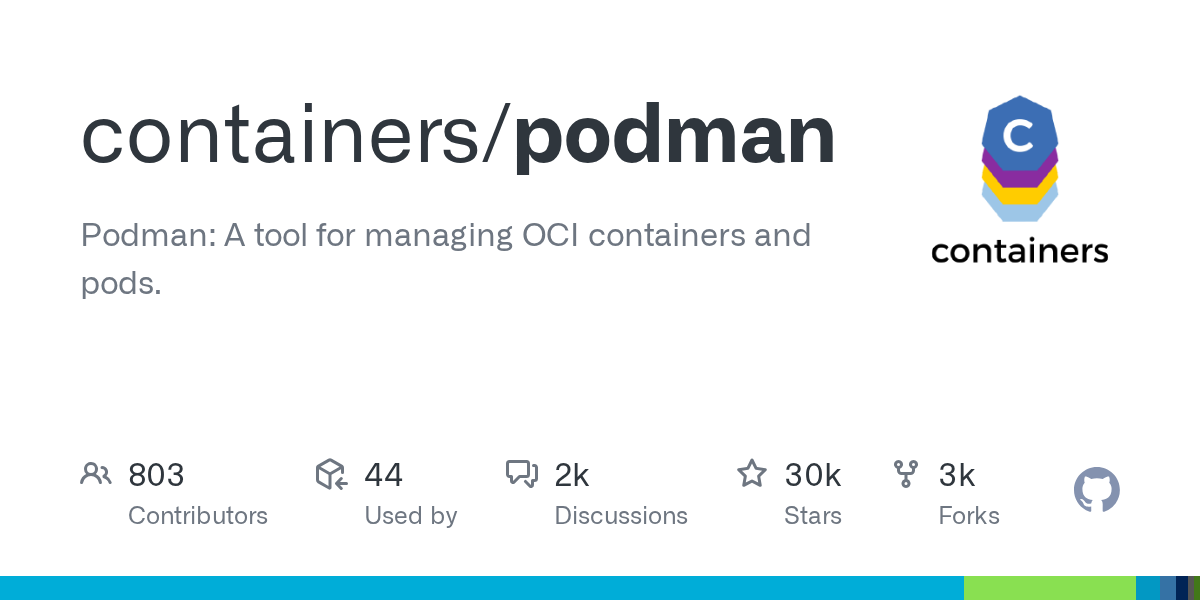 containers/podman

Podman: A tool for managing OCI containers and pods.

C
containers

803
Contributors

44
Used by

2k
Discussions

30k
Stars

3k
Forks