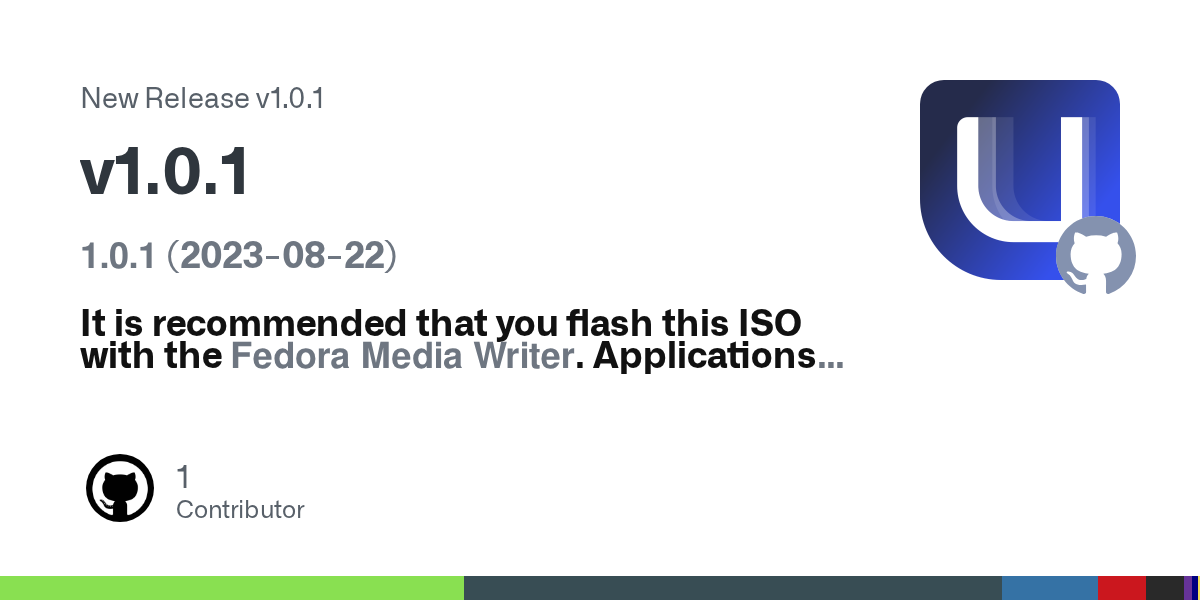 New Release v1.0.1

v1.0.1

1.0.1 (2023-08-22)

It is recommended that you flash this ISO with the Fedora Media Writer. Applications...

1
Contributor