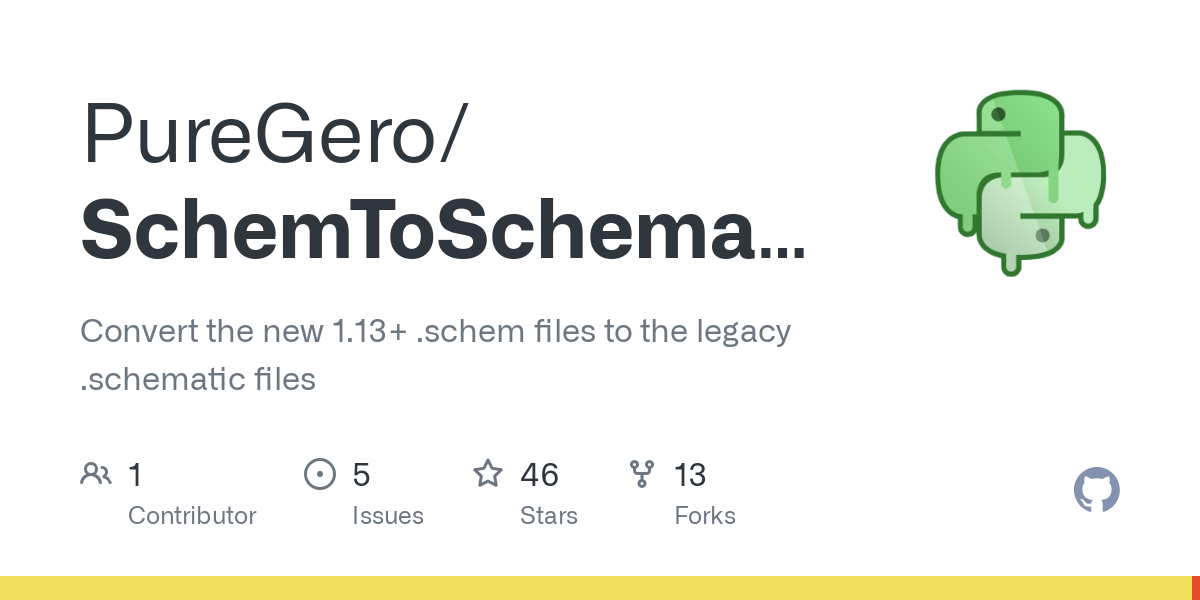 PureGero/
SchemToSchema...

Convert the new 1.13+ .schem files to the legacy .schematic files

1
Contributor

5
Issues

46
Stars

13
Forks